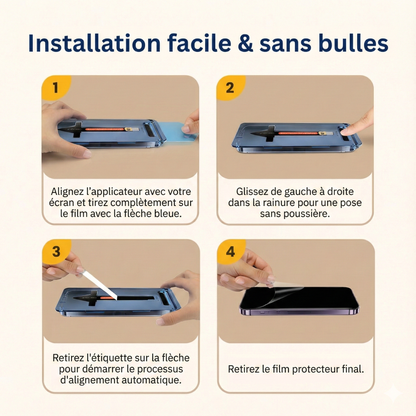 Installation facile & sans bulles

1

Alignez l'applicateur avec votre écran et tirez complètement sur le film avec la flèche bleue.

2

Glissez de gauche à droite dans la rainure pour une pose sans poussière.

3

Retirez l'étiquette sur la flèche pour démarrer le processus d'alignement automatique.

4

Retirez le film protecteur final.